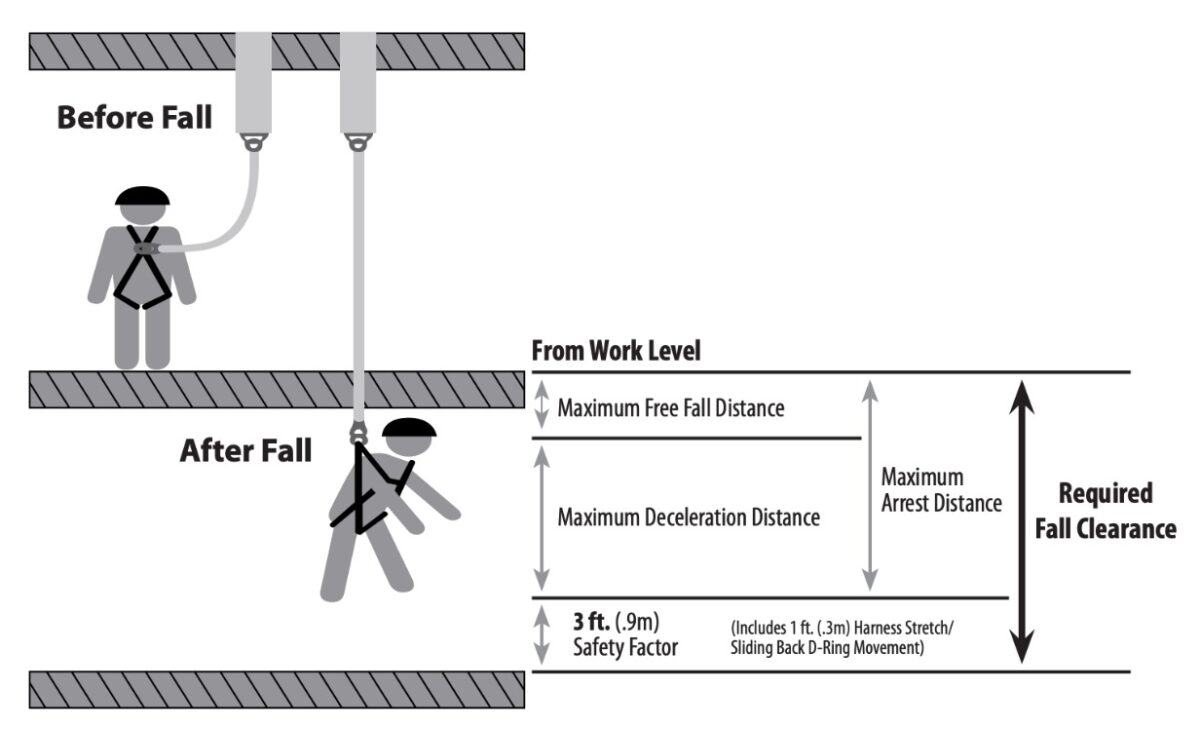 Before Fall

After Fall

From Work Level

Maximum Free Fall Distance

Maximum Deceleration Distance

Maximum Arrest Distance

Required Fall Clearance

3 ft. (.9m) Safety Factor

(Includes 1 ft. (.3m) Harness Stretch/ Sliding Back D-Ring Movement)